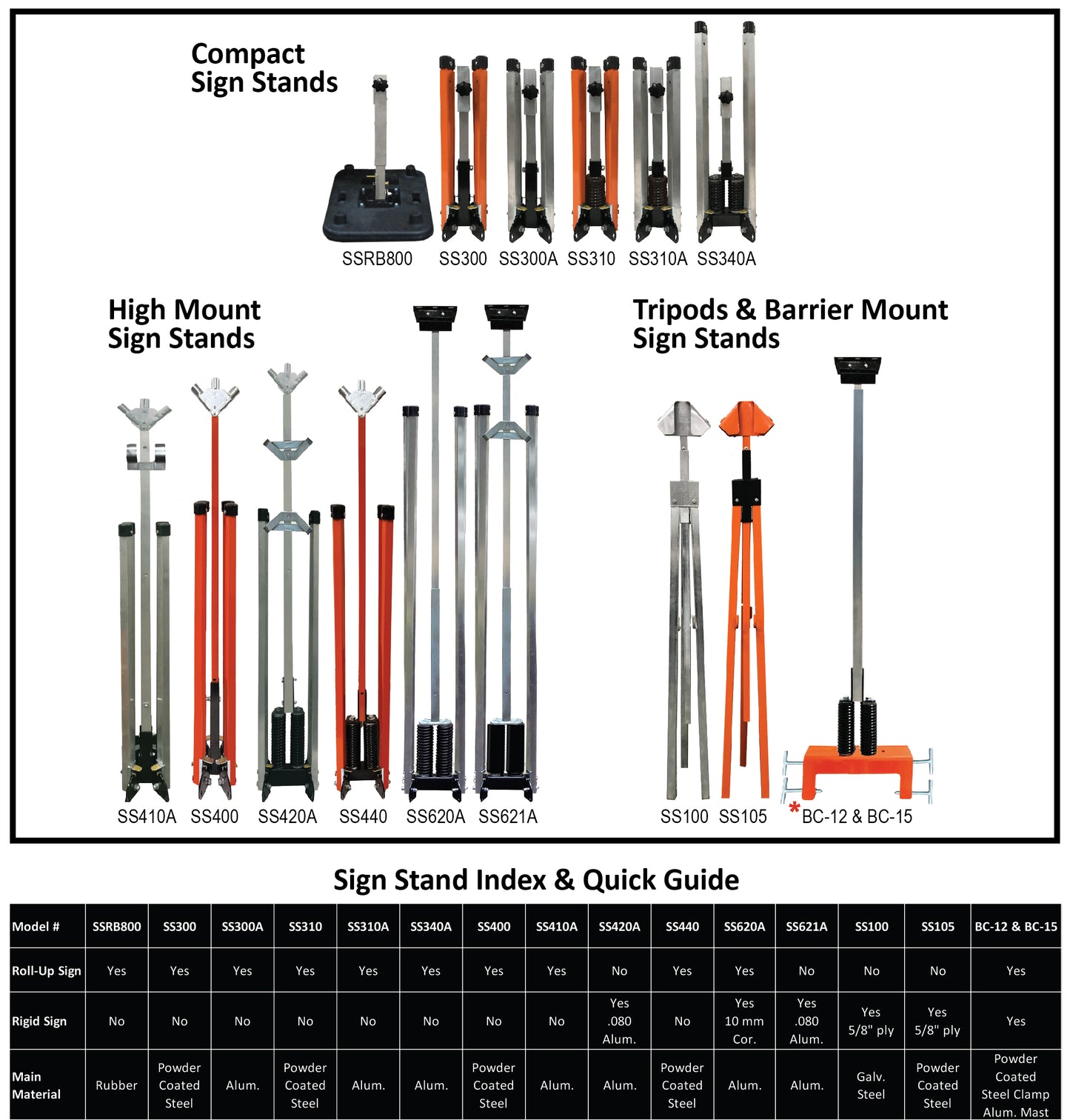 Compact Sign Stands

SSRB800 SS300 SS300A SS310 SS310A SS340A

High Mount Sign Stands

SS410A SS400 SS420A SS440 SS620A SS621A

Tripods & Barrier Mount Sign Stands

SS100 SS105 *BC-12 & BC-15

Sign Stand Index & Quick Guide

| Model # | SSRB800 | SS300 | SS300A | SS310 | SS310A | SS340A | SS400 | SS410A | SS420A | SS440 | SS620A | SS621A | SS100 | SS105 | BC-12 & BC-15 |
|---|---|---|---|---|---|---|---|---|---|---|---|---|---|---|---|
| Roll-Up Sign | Yes | Yes | Yes | Yes | Yes | Yes | Yes | Yes | No | Yes | Yes | No | No | No | Yes |
| Rigid Sign | No | No | No | No | No | No | No | No | Yes .080 Alum. | No | Yes 10 mm Cor. | Yes .080 Alum. | Yes 5/8" ply | Yes 5/8" ply | Yes |
| Main Material | Rubber | Powder Coated Steel | Alum. | Powder Coated Steel | Alum. | Alum. | Powder Coated Steel | Alum. | Alum. | Powder Coated Steel | Alum. | Alum. | Galv. Steel | Powder Coated Steel | Powder Coated Steel Clamp Alum. Mast |